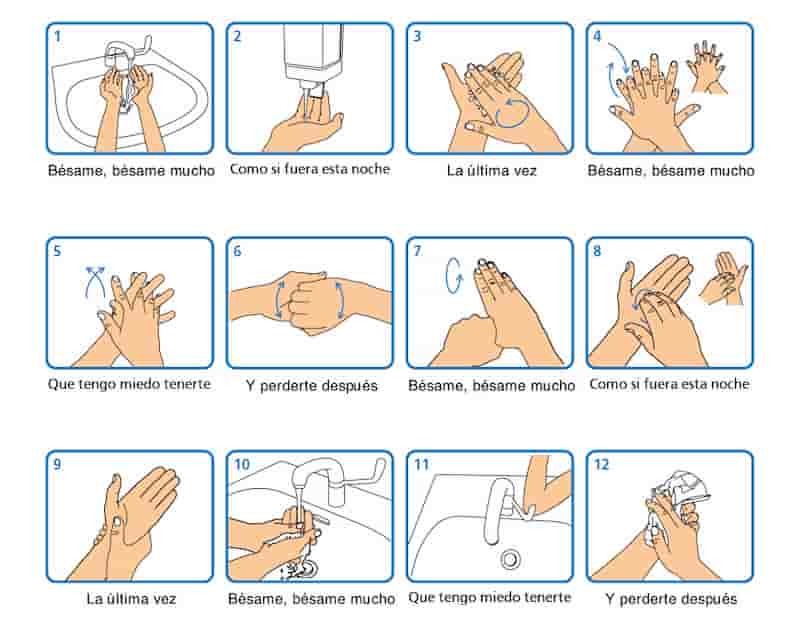 1

Bésame, bésame mucho

2

Como si fuera esta noche

3

La última vez

4

Bésame, bésame mucho

5

Que tengo miedo tenerte

6

Y perderte después

7

Bésame, bésame mucho

8

Como si fuera esta noche

9

La última vez

10

Bésame, bésame mucho

11

Que tengo miedo tenerte

12

Y perderte después